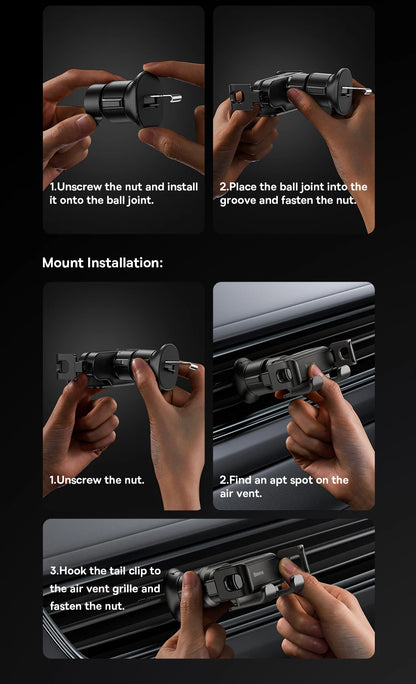 1.Unscrew the nut and install it onto the ball joint.

2.Place the ball joint into the groove and fasten the nut.

Mount Installation:

1.Unscrew the nut.

2.Find an apt spot on the air vent.

3.Hook the tail clip to the air vent grille and fasten the nut.

Baseus